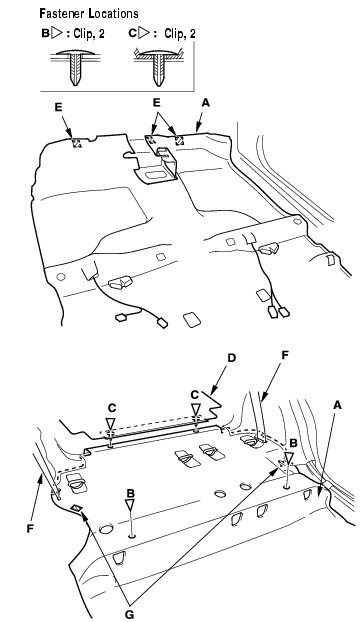 Fastener Locations

B▷ : Clip, 2   C▷ : Clip, 2

E
E
A
D
F
C
C
A
B
B
F
G