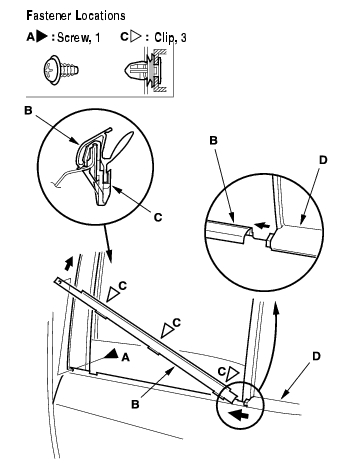 Fastener Locations

A▶ : Screw, 1    C▷ : Clip, 3

B

C

B

D

C

C

A

C

B

D