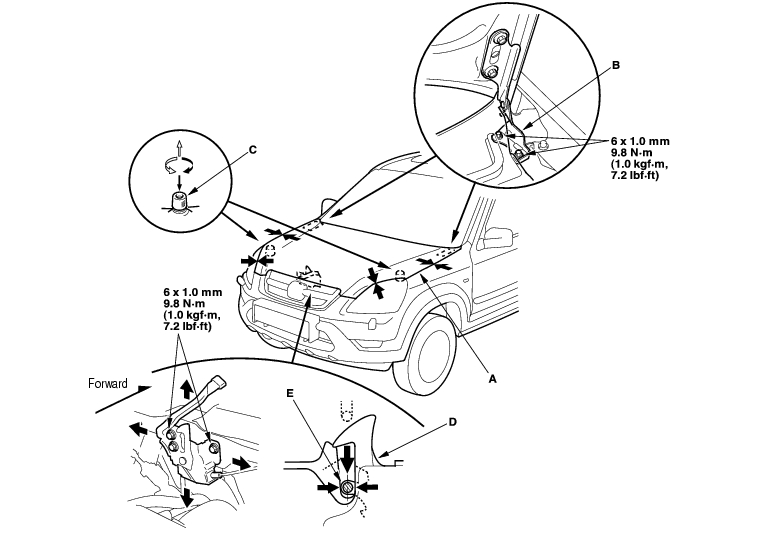 B

6 x 1.0 mm
9.8 N·m
(1.0 kgf·m,
7.2 lbf·ft)

C

6 x 1.0 mm
9.8 N·m
(1.0 kgf·m,
7.2 lbf·ft)

Forward

A

E

D