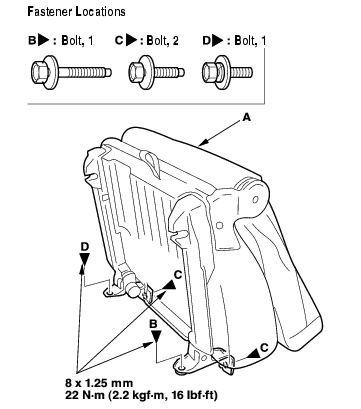 Fastener Locations

B▶ : Bolt, 1
C▶ : Bolt, 2
D▶ : Bolt, 1

A

D

C

B

C

8 x 1.25 mm
22 N·m (2.2 kgf·m, 16 lbf·ft)