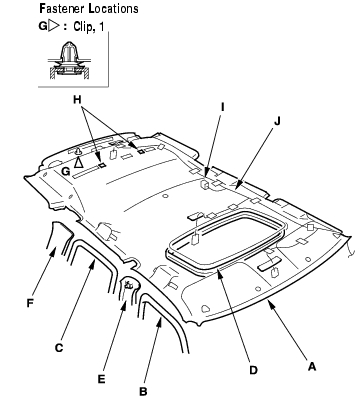 Fastener Locations
G▷ : Clip, 1

H
I
J
G
F
C
E
B
D
A