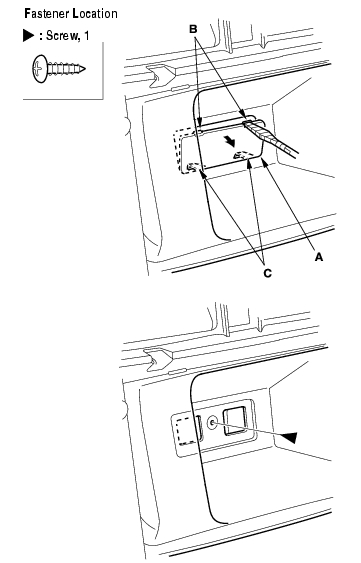 Fastener Location

▶ : Screw, 1

B

A

C