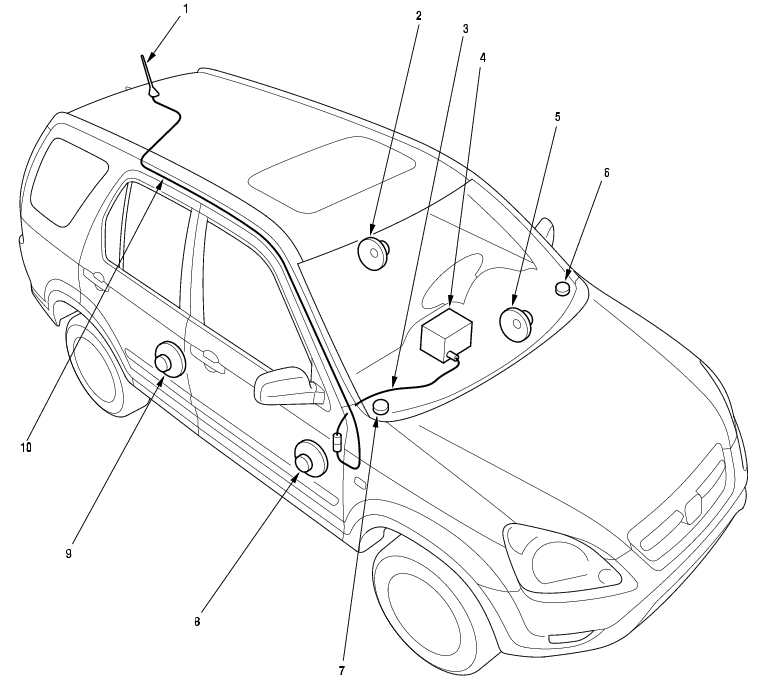 1
2
3
4
5
6
10
9
8
7