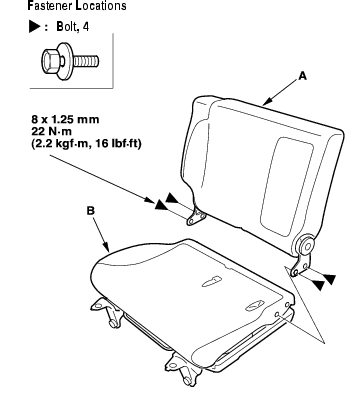 Fastener Locations

▶ : Bolt, 4

A

8 x 1.25 mm
22 N·m
(2.2 kgf·m, 16 lbf·ft)

B