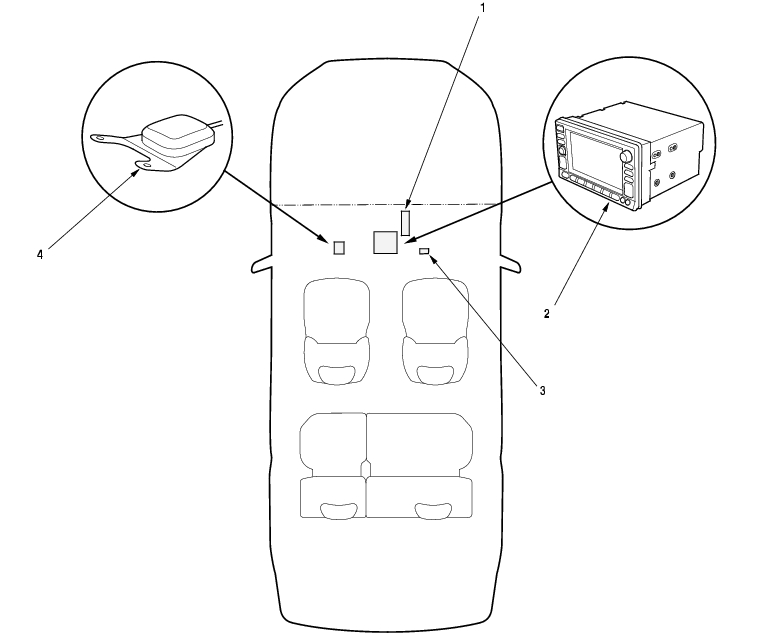 1
4
2
3