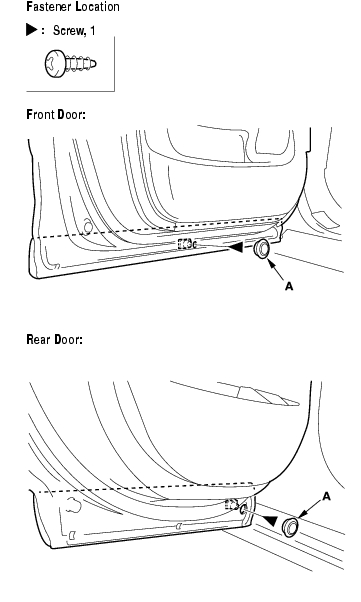 Fastener Location

▶ : Screw, 1

Front Door:

A

Rear Door:

A