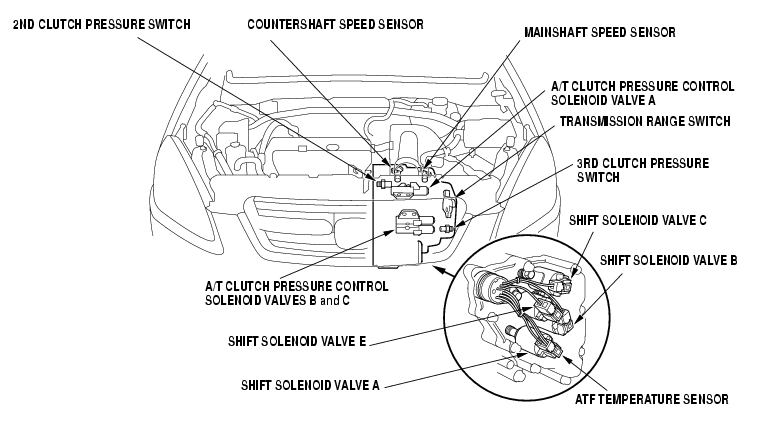 2ND CLUTCH PRESSURE SWITCH

COUNTERSHAFT SPEED SENSOR

MAINSHAFT SPEED SENSOR

A/T CLUTCH PRESSURE CONTROL SOLENOID VALVE A

TRANSMISSION RANGE SWITCH

3RD CLUTCH PRESSURE SWITCH

SHIFT SOLENOID VALVE C

SHIFT SOLENOID VALVE B

A/T CLUTCH PRESSURE CONTROL SOLENOID VALVES B and C

SHIFT SOLENOID VALVE E

SHIFT SOLENOID VALVE A

ATF TEMPERATURE SENSOR