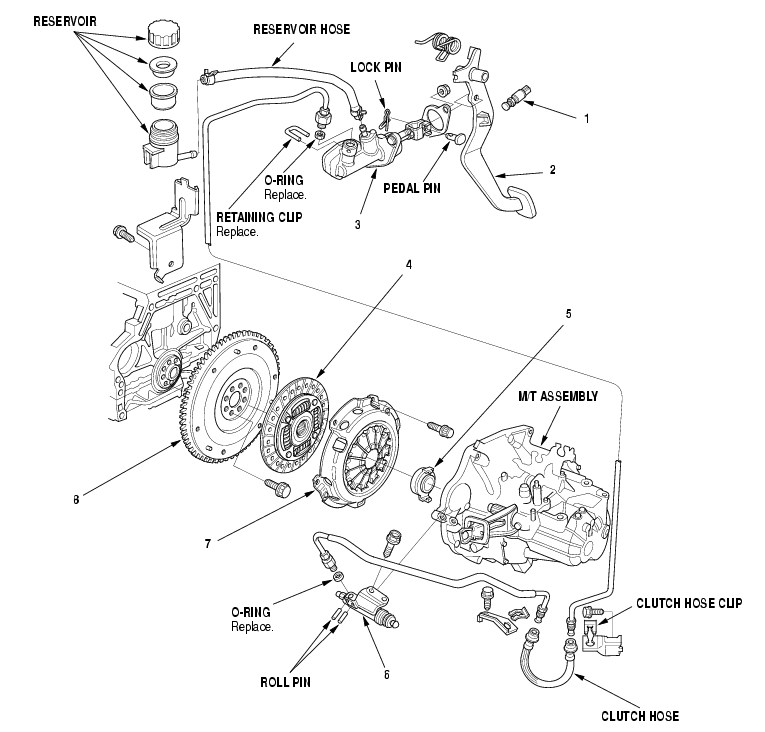 RESERVOIR

RESERVOIR HOSE

LOCK PIN

1

2

O-RING
Replace.

PEDAL PIN

RETAINING CLIP
Replace.

3

4

5

M/T ASSEMBLY

8

7

O-RING
Replace.

CLUTCH HOSE CLIP

ROLL PIN

6

CLUTCH HOSE