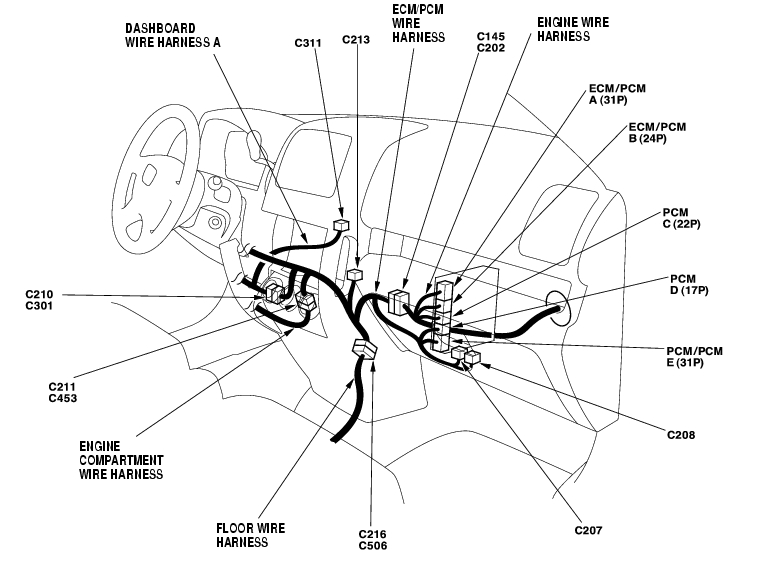 DASHBOARD WIRE HARNESS A

C311

C213

ECM/PCM WIRE HARNESS

C145
C202

ENGINE WIRE HARNESS

ECM/PCM A (31P)

ECM/PCM B (24P)

PCM C (22P)

PCM D (17P)

PCM/PCM E (31P)

C208

C207

C216
C506

FLOOR WIRE HARNESS

ENGINE COMPARTMENT WIRE HARNESS

C211
C453

C210
C301