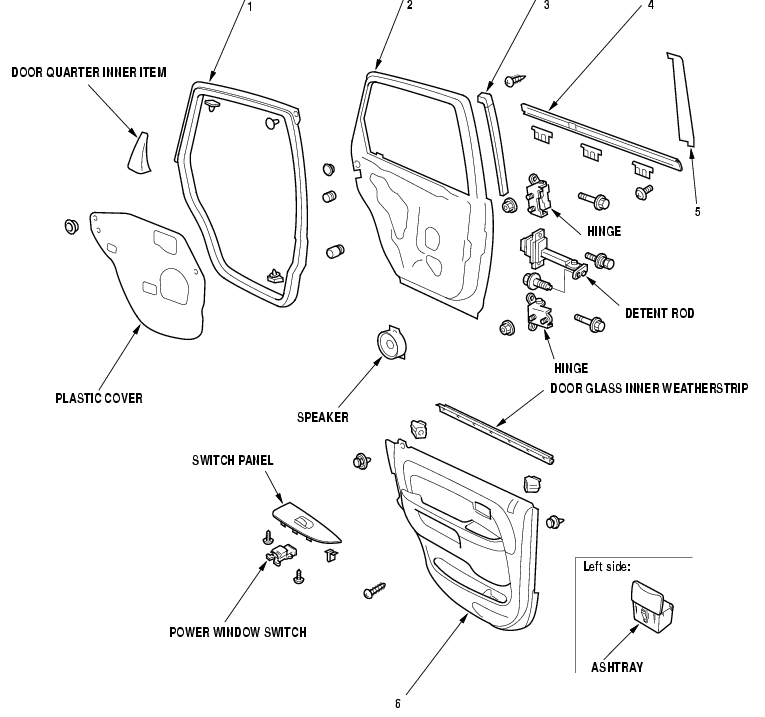 1
2
3
4
DOOR QUARTER INNER ITEM
5
HINGE
DETENT ROD
HINGE
PLASTIC COVER
DOOR GLASS INNER WEATHERSTRIP
SPEAKER
SWITCH PANEL
Left side:
POWER WINDOW SWITCH
ASHTRAY
6