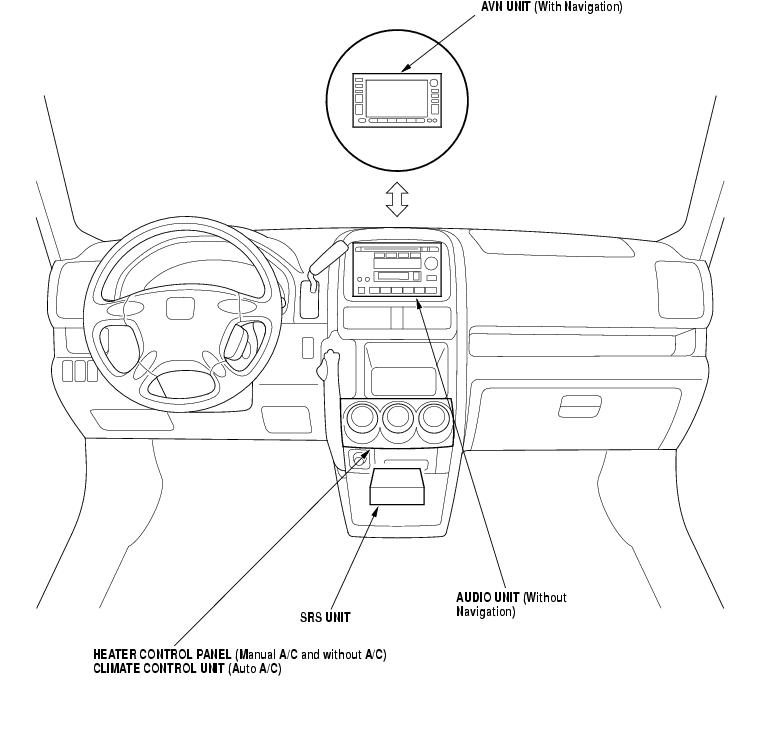 AVN UNIT (With Navigation)

AUDIO UNIT (Without Navigation)

SRS UNIT

HEATER CONTROL PANEL (Manual A/C and without A/C)
CLIMATE CONTROL UNIT (Auto A/C)