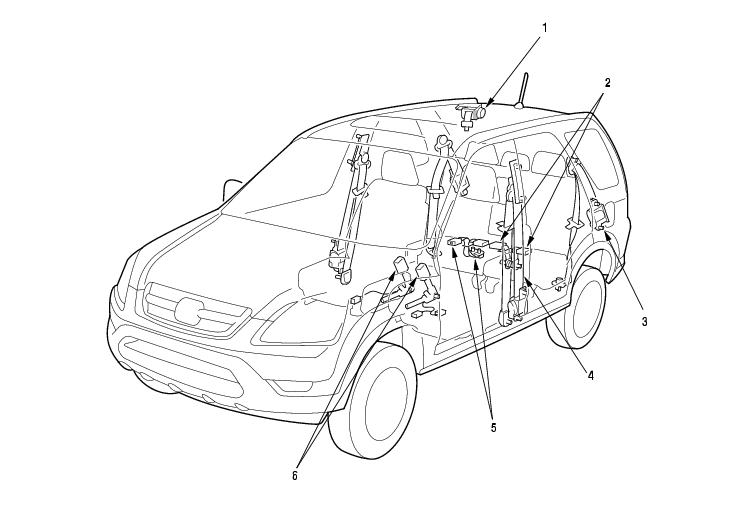 1
2
3
4
5
6