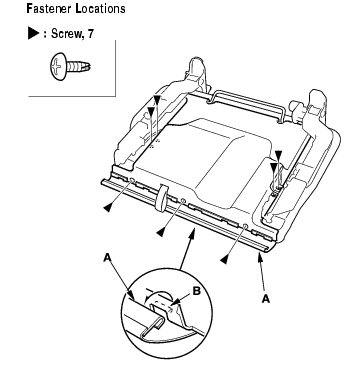 Fastener Locations

▶ : Screw, 7

A

B

A