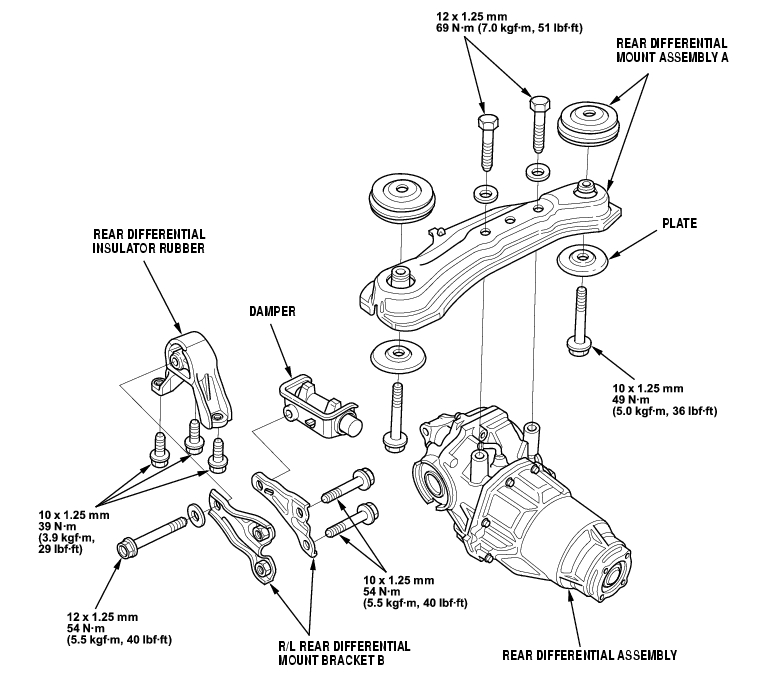 12 x 1.25 mm
69 N·m (7.0 kgf·m, 51 lbf·ft)

REAR DIFFERENTIAL
MOUNT ASSEMBLY A

PLATE

REAR DIFFERENTIAL
INSULATOR RUBBER

DAMPER

10 x 1.25 mm
49 N·m
(5.0 kgf·m, 36 lbf·ft)

10 x 1.25 mm
39 N·m
(3.9 kgf·m,
29 lbf·ft)

10 x 1.25 mm
54 N·m
(5.5 kgf·m, 40 lbf·ft)

12 x 1.25 mm
54 N·m
(5.5 kgf·m, 40 lbf·ft)

R/L REAR DIFFERENTIAL
MOUNT BRACKET B

REAR DIFFERENTIAL ASSEMBLY