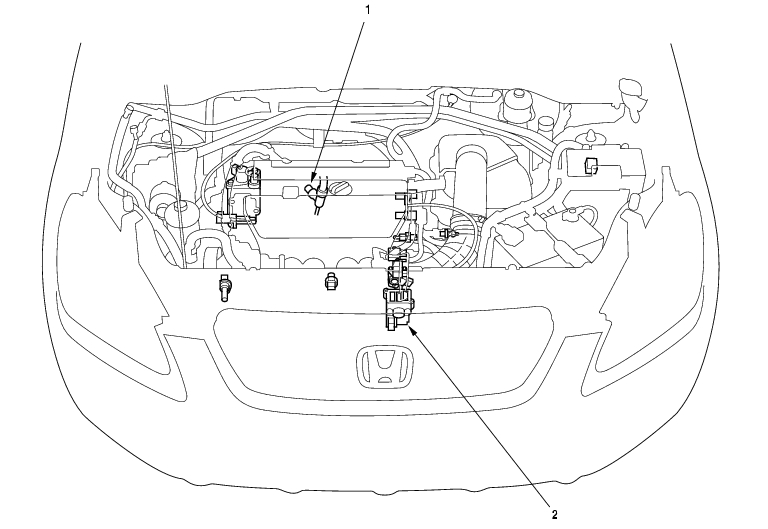 1

2