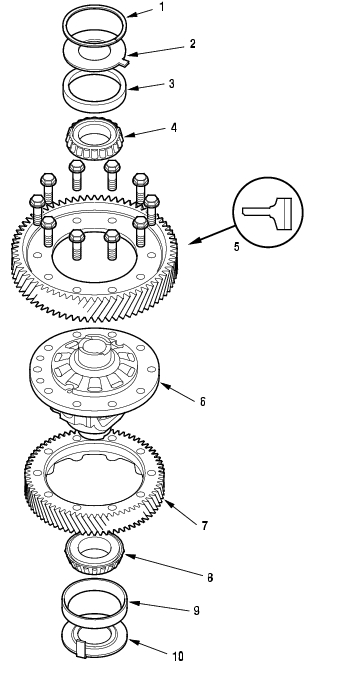 1
2
3
4
5
6
7
8
9
10