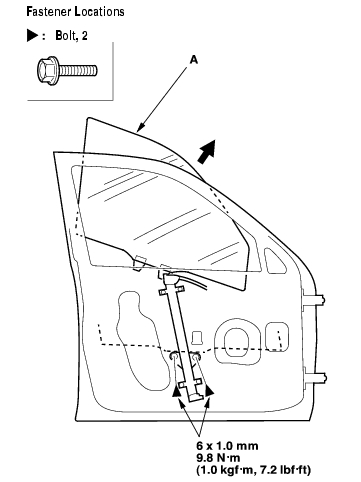 Fastener Locations

▶ : Bolt, 2

A

6 x 1.0 mm
9.8 N·m
(1.0 kgf·m, 7.2 lbf·ft)