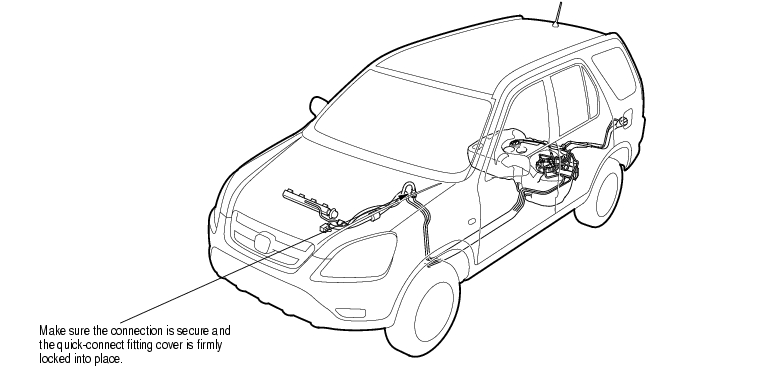 Make sure the connection is secure and the quick-connect fitting cover is firmly locked into place.