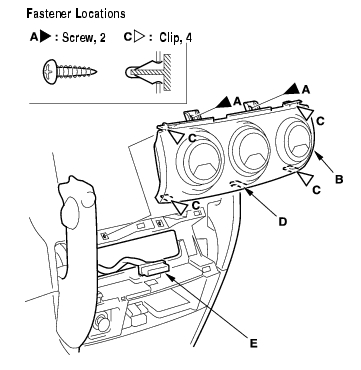 Fastener Locations

A▶ : Screw, 2   C▷ : Clip, 4

A
A
C
C
B
C
C
D
E