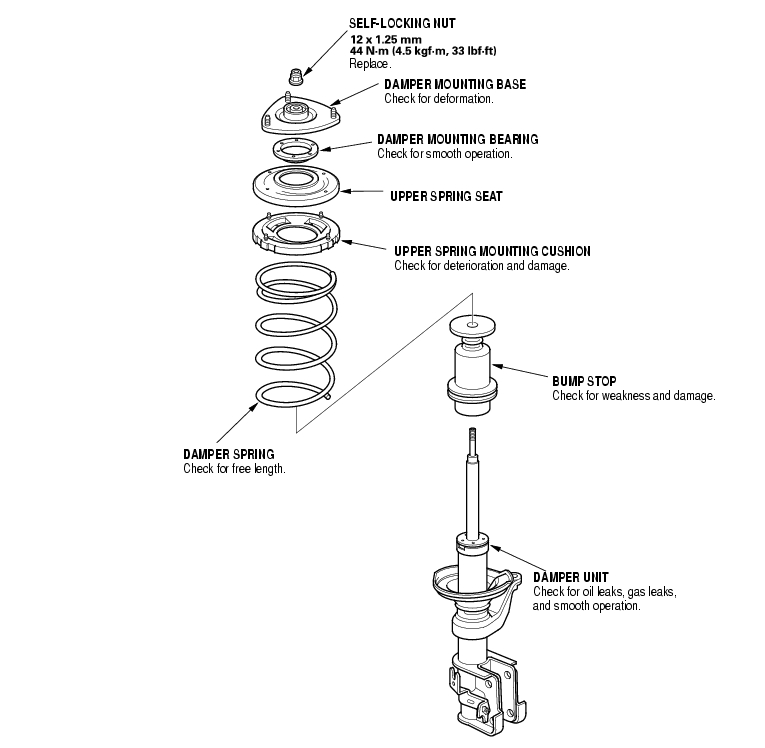 SELF-LOCKING NUT
12 x 1.25 mm
44 N·m (4.5 kgf·m, 33 lbf·ft)
Replace.

DAMPER MOUNTING BASE
Check for deformation.

DAMPER MOUNTING BEARING
Check for smooth operation.

UPPER SPRING SEAT

UPPER SPRING MOUNTING CUSHION
Check for deterioration and damage.

BUMP STOP
Check for weakness and damage.

DAMPER SPRING
Check for free length.

DAMPER UNIT
Check for oil leaks, gas leaks, and smooth operation.