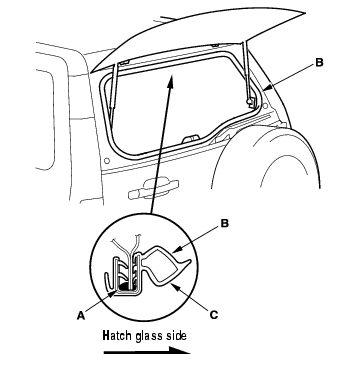 B

B

A

C

Hatch glass side