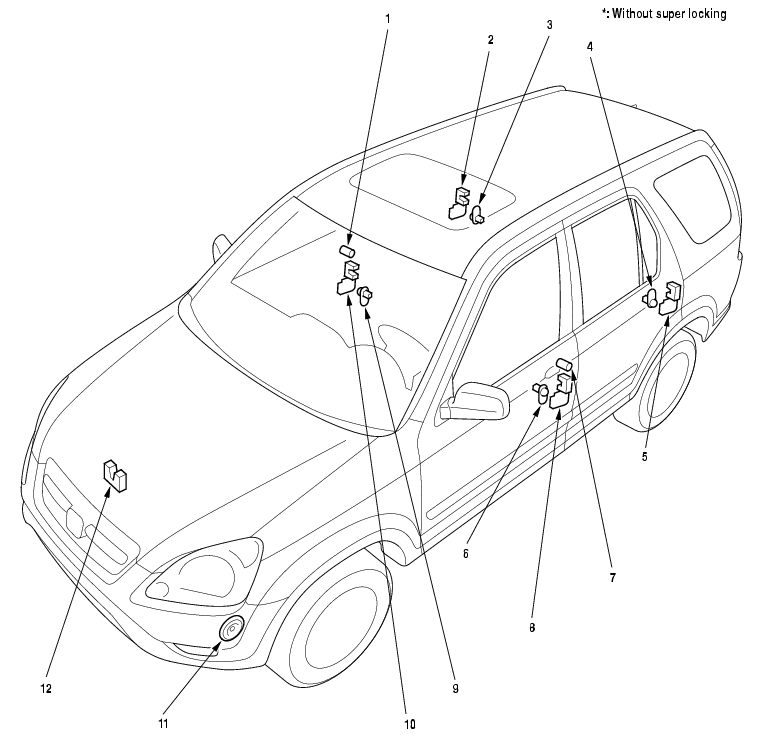 *: Without super locking

1
2
3
4
5
6
7
8
9
10
11
12