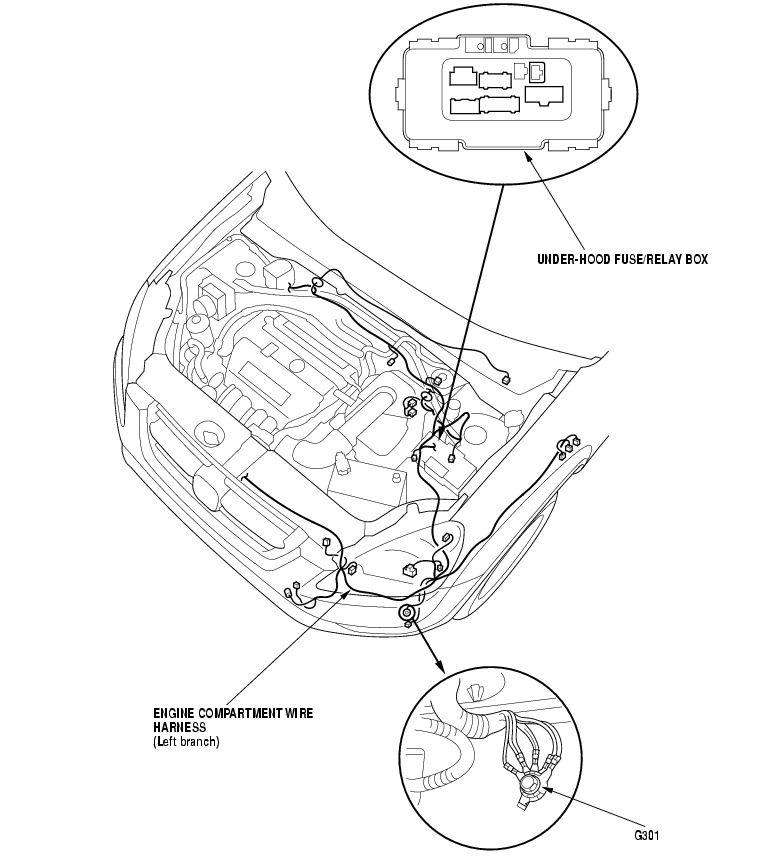 UNDER-HOOD FUSE/RELAY BOX

ENGINE COMPARTMENT WIRE HARNESS
(Left branch)

G301