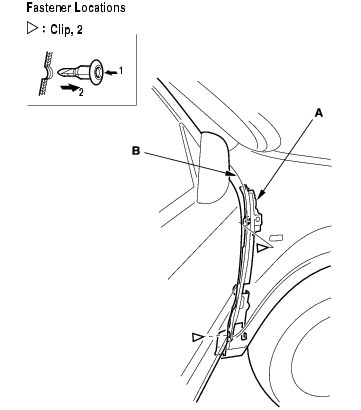 Fastener Locations

▷ : Clip, 2

1

2

A

B