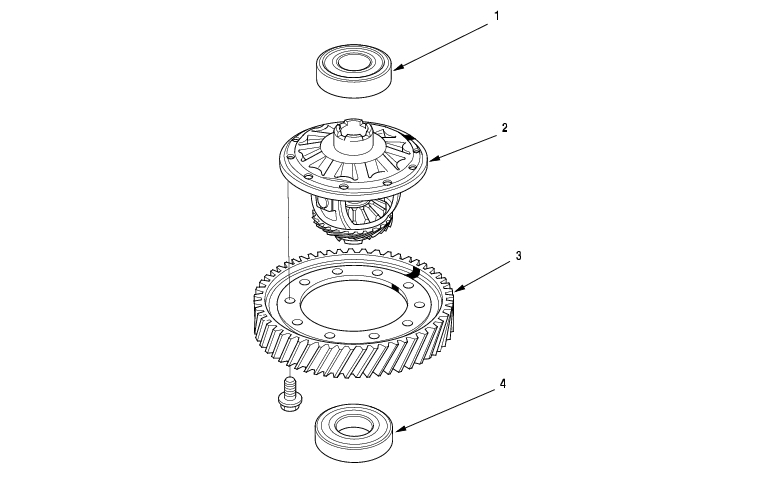 1

2

3

4