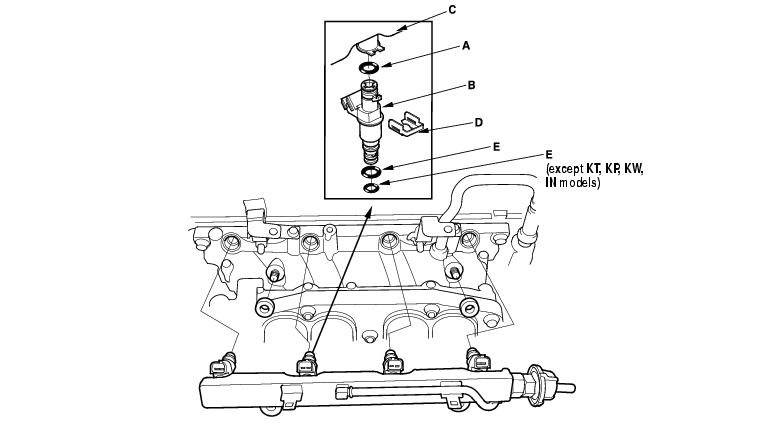 C

A

B

D

E

E
(except KT, KP, KW, IN models)