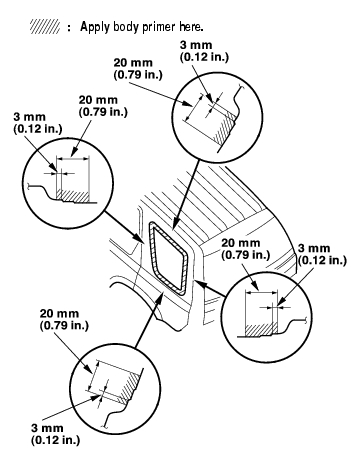 : Apply body primer here.

3 mm
(0.12 in.)

20 mm
(0.79 in.)

20 mm
(0.79 in.)

3 mm
(0.12 in.)

20 mm
(0.79 in.)

3 mm
(0.12 in.)

20 mm
(0.79 in.)

3 mm
(0.12 in.)