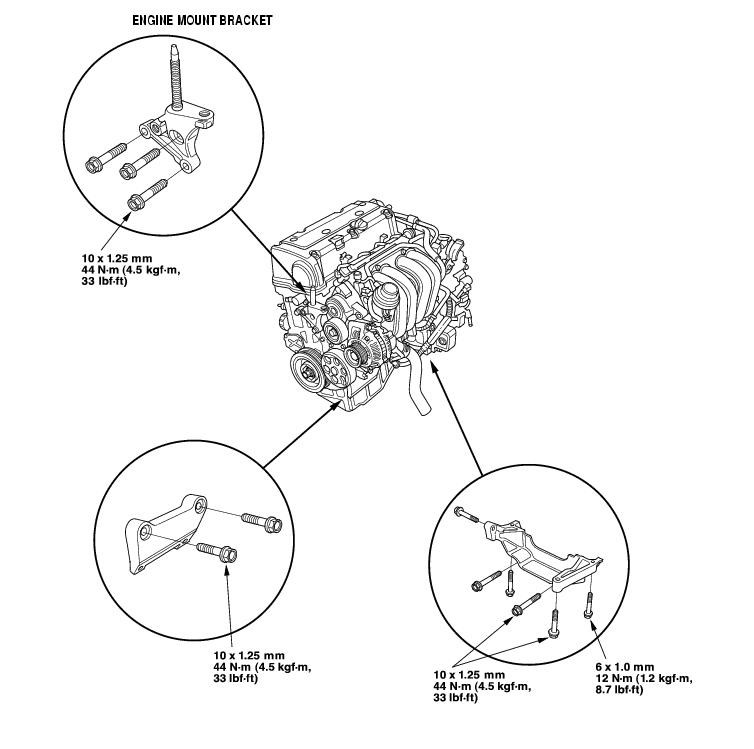 ENGINE MOUNT BRACKET

10 x 1.25 mm
44 N·m (4.5 kgf·m,
33 lbf·ft)

10 x 1.25 mm
44 N·m (4.5 kgf·m,
33 lbf·ft)

10 x 1.25 mm
44 N·m (4.5 kgf·m,
33 lbf·ft)

6 x 1.0 mm
12 N·m (1.2 kgf·m,
8.7 lbf·ft)