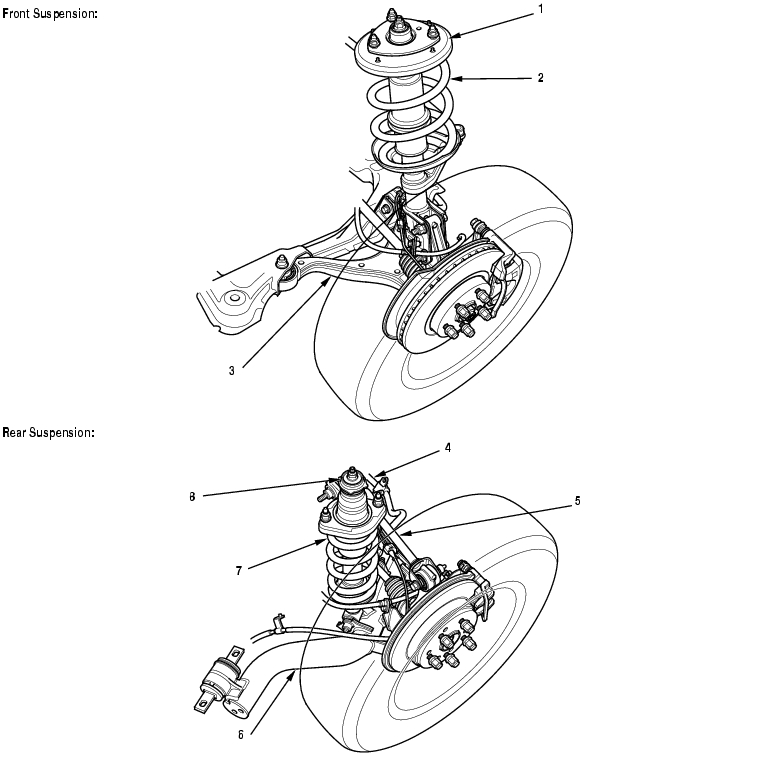 Front Suspension:

1

2

3

Rear Suspension:

4

8

5

7

6