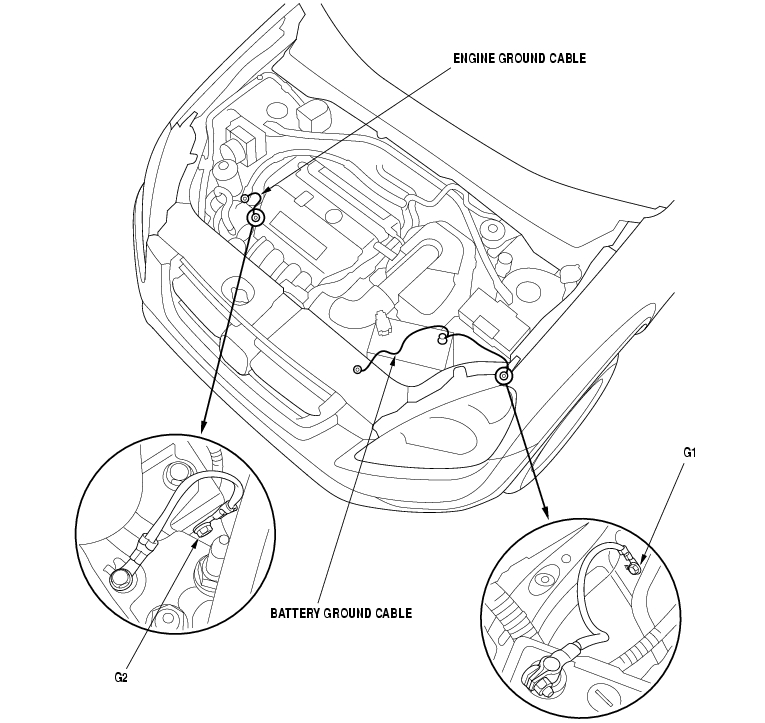 ENGINE GROUND CABLE

G1

BATTERY GROUND CABLE

G2