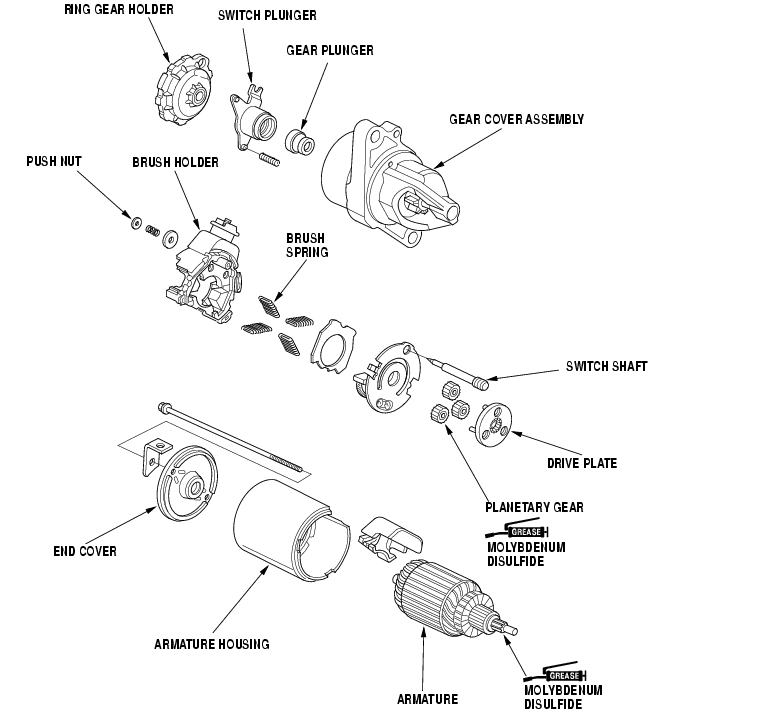 RING GEAR HOLDER
SWITCH PLUNGER
GEAR PLUNGER
GEAR COVER ASSEMBLY
PUSH NUT
BRUSH HOLDER
BRUSH SPRING
SWITCH SHAFT
DRIVE PLATE
PLANETARY GEAR
GREASE
MOLYBDENUM DISULFIDE
END COVER
ARMATURE HOUSING
ARMATURE
GREASE
MOLYBDENUM DISULFIDE