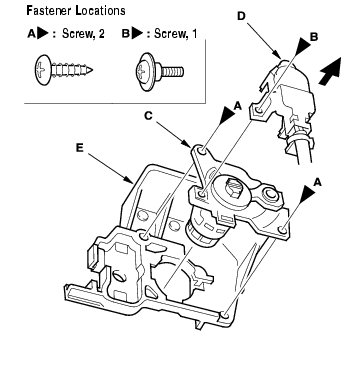 Fastener Locations

A▶ : Screw, 2    B▶ : Screw, 1

D
B
A
C
E
A