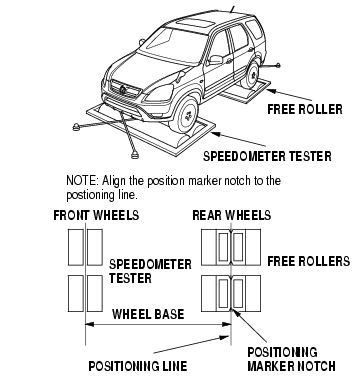 FREE ROLLER

SPEEDOMETER TESTER

NOTE: Align the position marker notch to the postioning line.

FRONT WHEELS

REAR WHEELS

SPEEDOMETER TESTER

FREE ROLLERS

WHEEL BASE

POSITIONING LINE

POSITIONING MARKER NOTCH