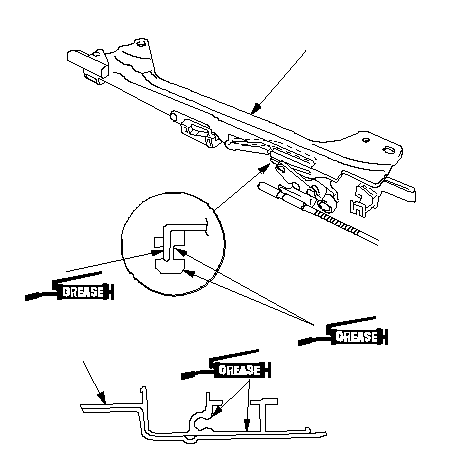 GREASE

GREASE

GREASE