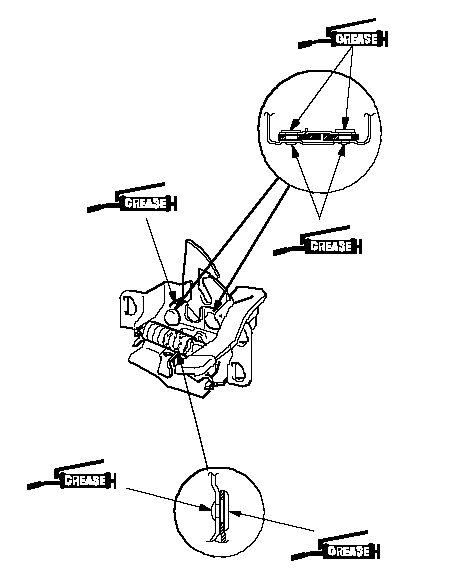 GREASE

GREASE

GREASE

GREASE

GREASE