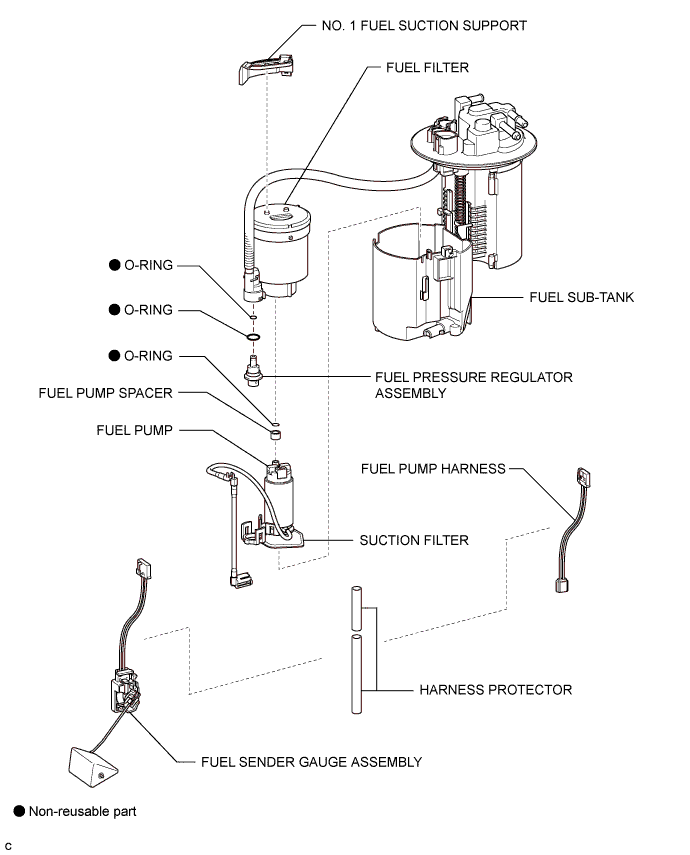 NO. 1 FUEL SUCTION SUPPORT

FUEL FILTER

● O-RING

● O-RING

● O-RING

FUEL SUB-TANK

FUEL PRESSURE REGULATOR ASSEMBLY

FUEL PUMP SPACER

FUEL PUMP

FUEL PUMP HARNESS

SUCTION FILTER

HARNESS PROTECTOR

FUEL SENDER GAUGE ASSEMBLY

● Non-reusable part

C