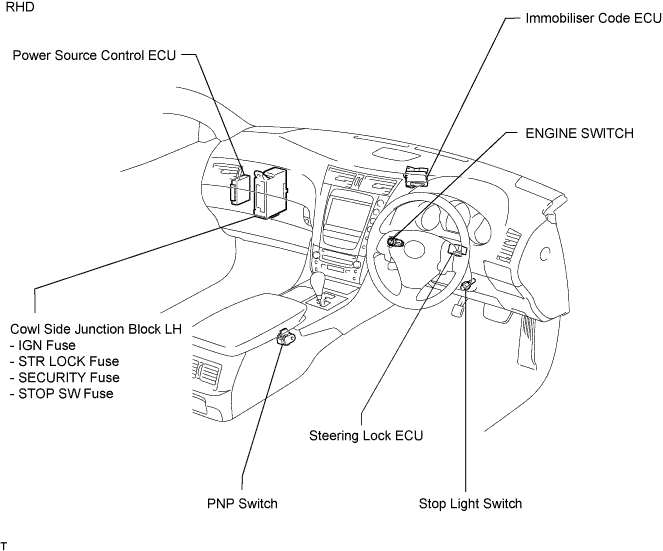 RHD

Immobiliser Code ECU

Power Source Control ECU

ENGINE SWITCH

Cowl Side Junction Block LH
- IGN Fuse
- STR LOCK Fuse
- SECURITY Fuse
- STOP SW Fuse

Steering Lock ECU

PNP Switch

Stop Light Switch

T