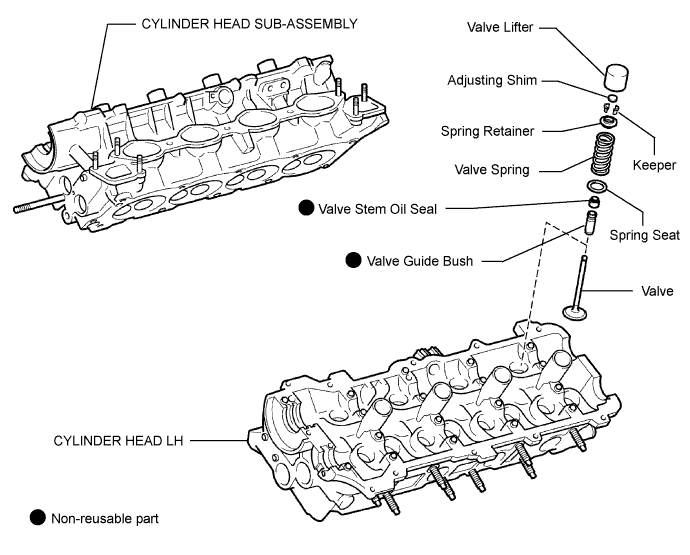 CYLINDER HEAD SUB-ASSEMBLY

Valve Lifter

Adjusting Shim

Spring Retainer

Keeper

Valve Spring

● Valve Stem Oil Seal

Spring Seat

● Valve Guide Bush

Valve

CYLINDER HEAD LH

● Non-reusable part