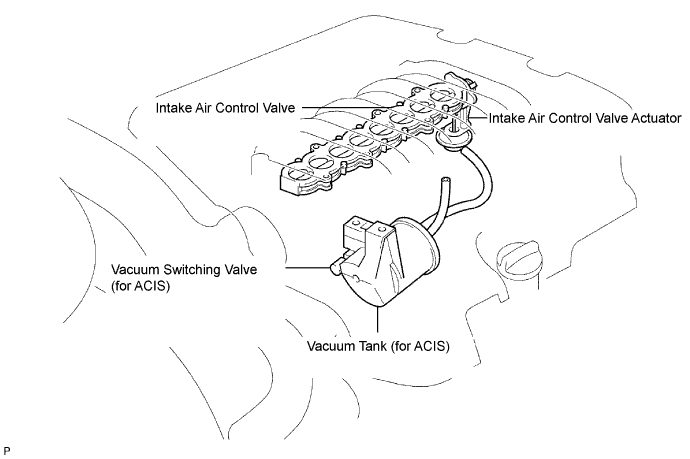 Intake Air Control Valve

Intake Air Control Valve Actuator

Vacuum Switching Valve
(for ACIS)

Vacuum Tank (for ACIS)

P