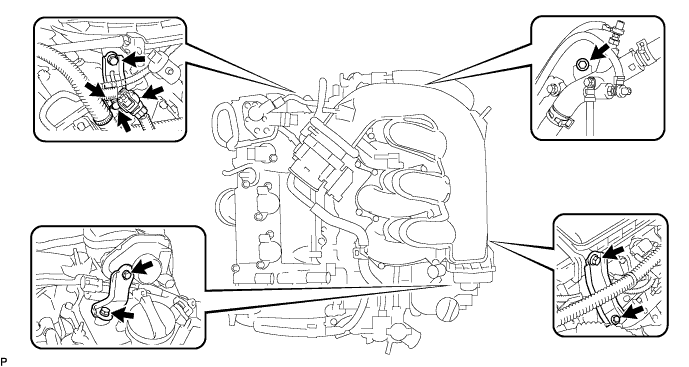 P