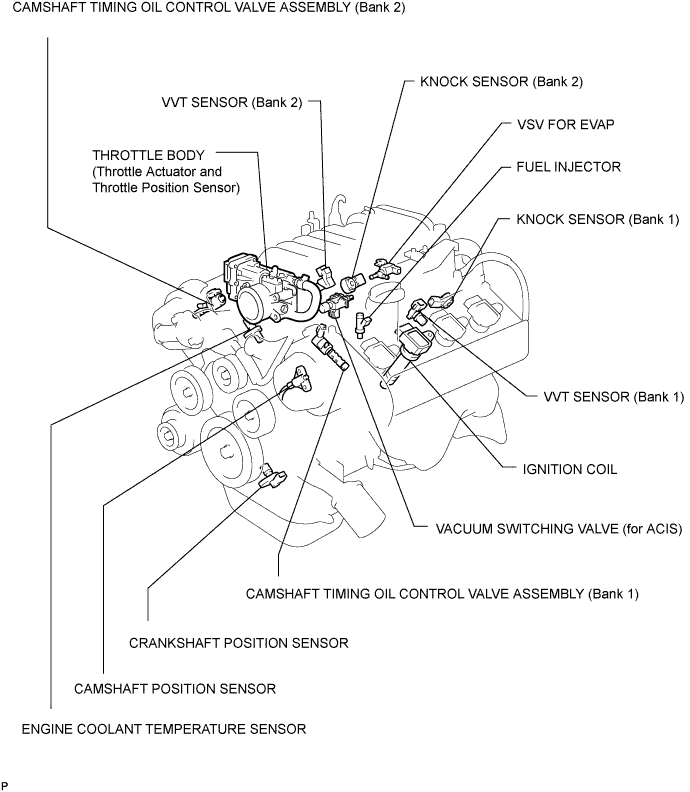 CAMSHAFT TIMING OIL CONTROL VALVE ASSEMBLY (Bank 2)

KNOCK SENSOR (Bank 2)

VVT SENSOR (Bank 2)

VSV FOR EVAP

THROTTLE BODY
(Throttle Actuator and
Throttle Position Sensor)

FUEL INJECTOR

KNOCK SENSOR (Bank 1)

VVT SENSOR (Bank 1)

IGNITION COIL

VACUUM SWITCHING VALVE (for ACIS)

CAMSHAFT TIMING OIL CONTROL VALVE ASSEMBLY (Bank 1)

CRANKSHAFT POSITION SENSOR

CAMSHAFT POSITION SENSOR

ENGINE COOLANT TEMPERATURE SENSOR

P