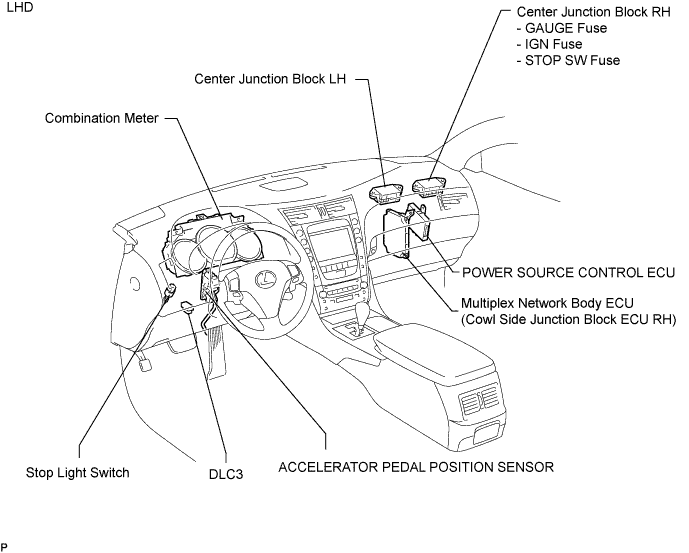 LHD

Center Junction Block RH
- GAUGE Fuse
- IGN Fuse
- STOP SW Fuse

Center Junction Block LH

Combination Meter

POWER SOURCE CONTROL ECU

Multiplex Network Body ECU
(Cowl Side Junction Block ECU RH)

Stop Light Switch

DLC3

ACCELERATOR PEDAL POSITION SENSOR

P