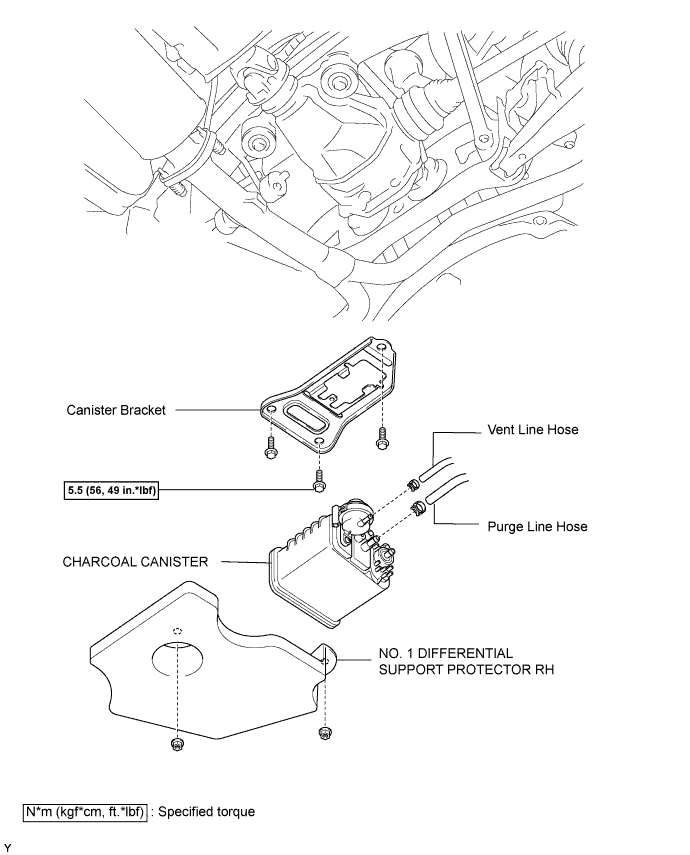 Canister Bracket

Vent Line Hose

5.5 (56, 49 in.*lbf)

Purge Line Hose

CHARCOAL CANISTER

NO. 1 DIFFERENTIAL SUPPORT PROTECTOR RH

N*m (kgf*cm, ft.*lbf) : Specified torque

Y