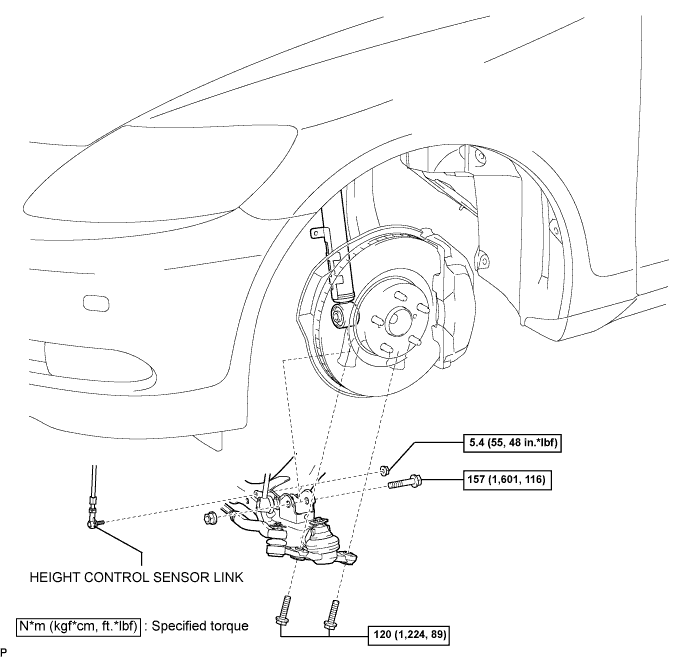 5.4 (55, 48 in.*lbf)

157 (1,601, 116)

HEIGHT CONTROL SENSOR LINK

N*m (kgf*cm, ft.*lbf) : Specified torque

120 (1,224, 89)

P