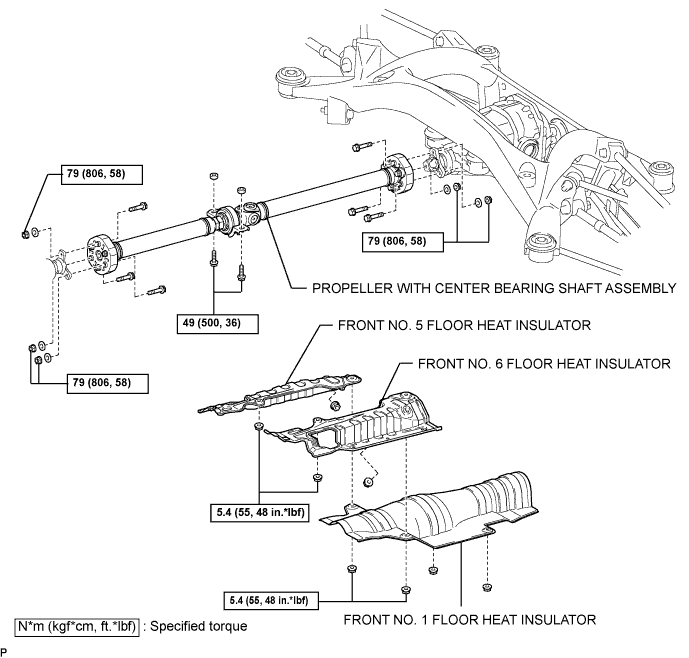 79 (806, 58)

79 (806, 58)

PROPELLER WITH CENTER BEARING SHAFT ASSEMBLY

49 (500, 36)

FRONT NO. 5 FLOOR HEAT INSULATOR

FRONT NO. 6 FLOOR HEAT INSULATOR

79 (806, 58)

5.4 (55, 48 in.*lbf)

5.4 (55, 48 in.*lbf)

FRONT NO. 1 FLOOR HEAT INSULATOR

N*m (kgf*cm, ft.*lbf) : Specified torque

P