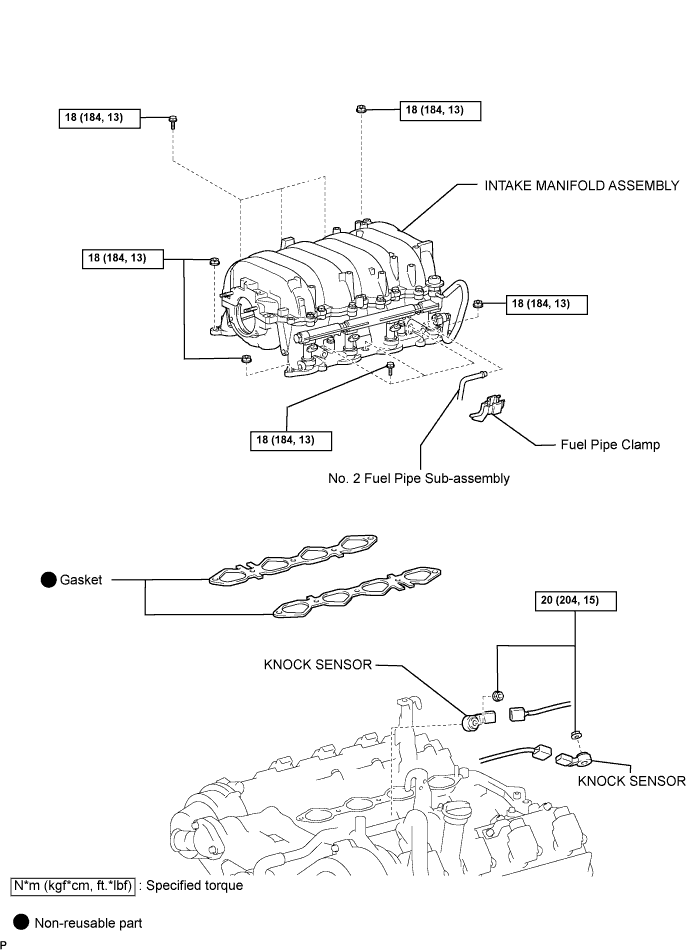 18 (184, 13)

18 (184, 13)

INTAKE MANIFOLD ASSEMBLY

18 (184, 13)

18 (184, 13)

18 (184, 13)

Fuel Pipe Clamp

No. 2 Fuel Pipe Sub-assembly

Gasket

20 (204, 15)

KNOCK SENSOR

KNOCK SENSOR

N*m (kgf*cm, ft.*lbf) : Specified torque

Non-reusable part

P